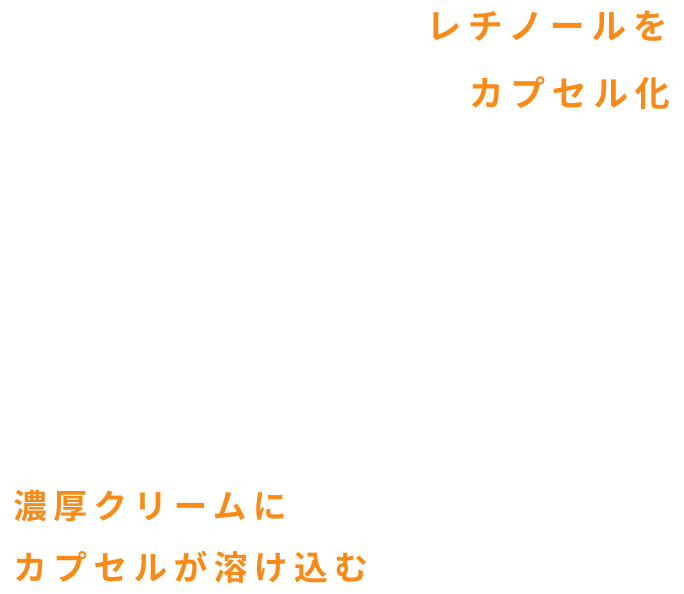 レチノールを
カプセル化

濃厚クリームに
カプセルが溶け込む